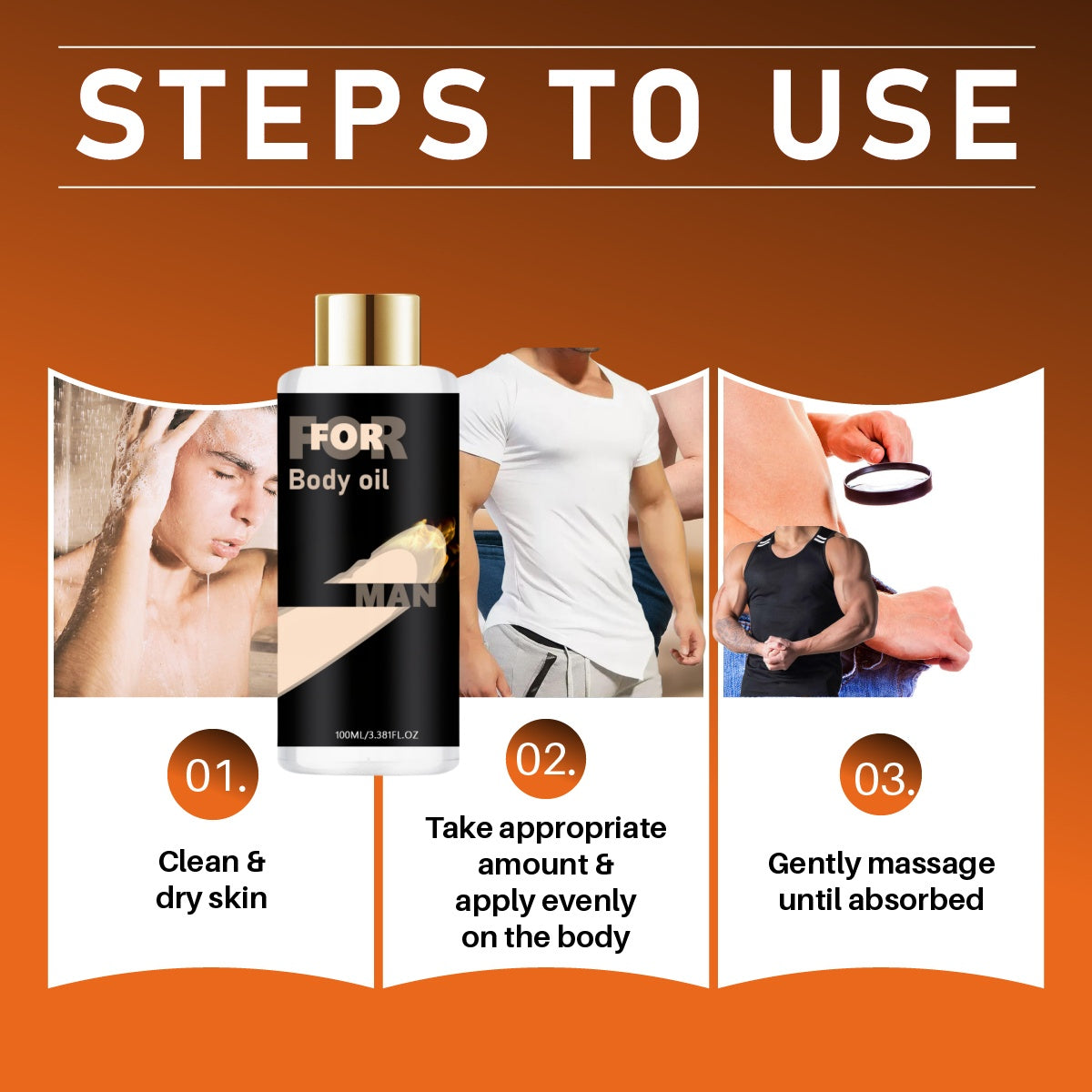 STEPS TO USE

FOR
Body oil
MAN
100ML/3.381FL.OZ

01.
Clean & dry skin

02.
Take appropriate amount & apply evenly on the body

03.
Gently massage until absorbed